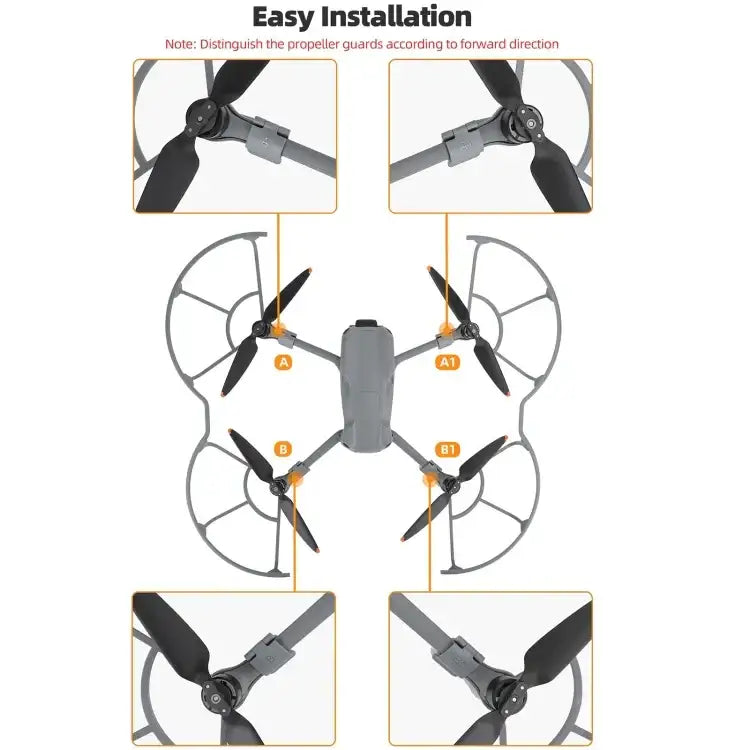 Easy Installation

Note: Distinguish the propeller guards according to forward direction

A

A1

B

B1