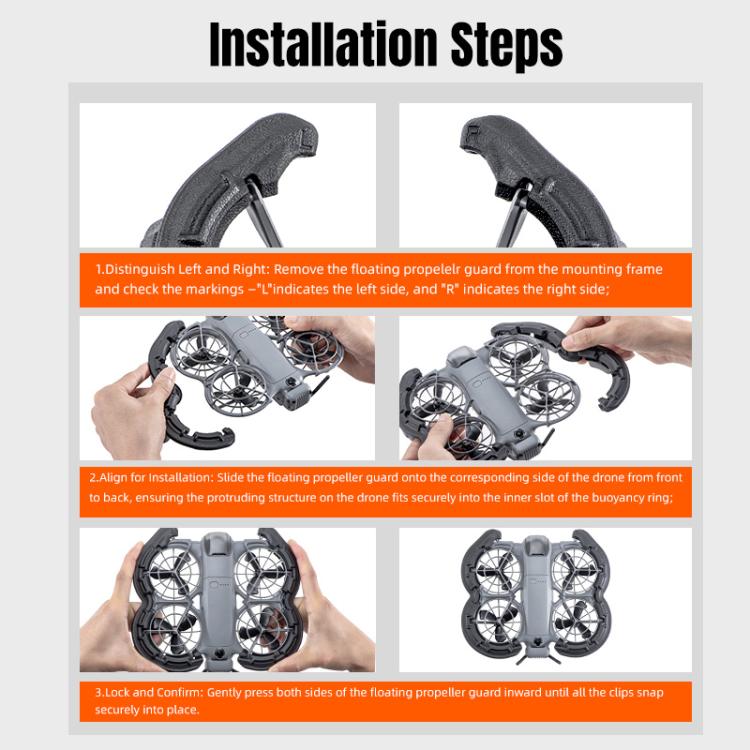 Installation Steps

1.Distinguish Left and Right: Remove the floating propelelr guard from the mounting frame and check the markings –"L"indicates the left side, and "R" indicates the right side;

2.Align for Installation: Slide the floating propeller guard onto the corresponding side of the drone from front to back, ensuring the protruding structure on the drone fits securely into the inner slot of the buoyancy ring;

3.Lock and Confirm: Gently press both sides of the floating propeller guard inward until all the clips snap securely into place.