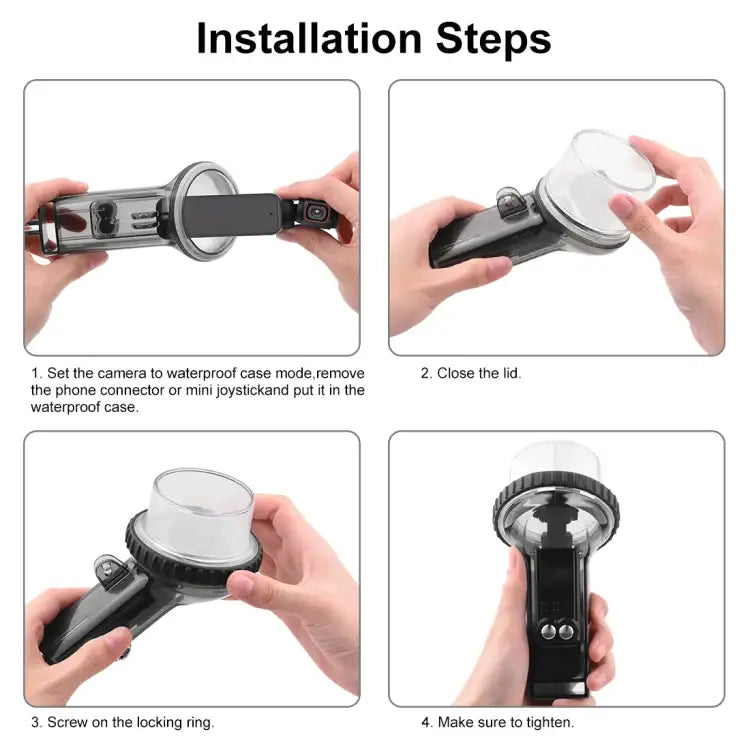 Installation Steps

1. Set the camera to waterproof case mode,remove the phone connector or mini joystickand put it in the waterproof case.

2. Close the lid.

3. Screw on the locking ring.

4. Make sure to tighten.