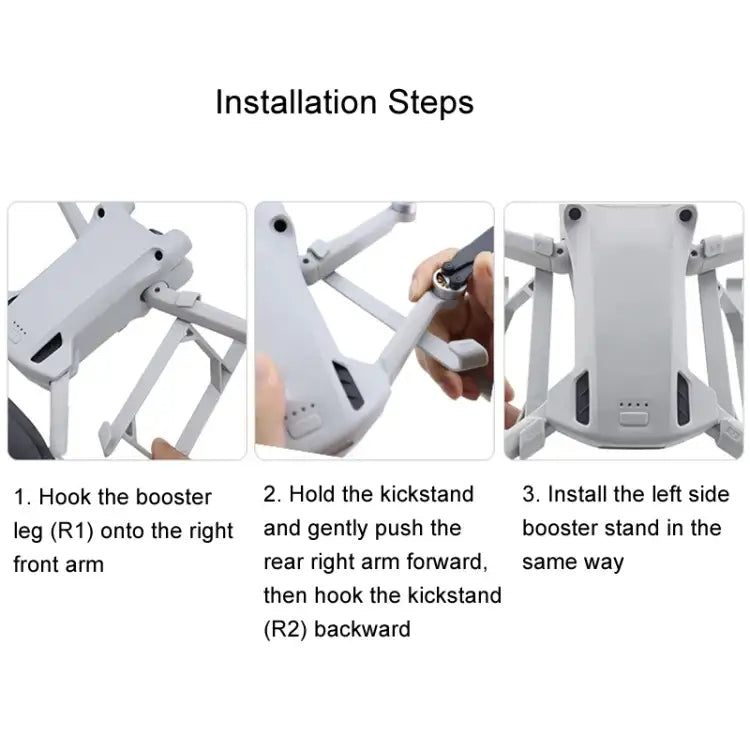 Installation Steps

1. Hook the booster leg (R1) onto the right front arm

2. Hold the kickstand and gently push the rear right arm forward, then hook the kickstand (R2) backward

3. Install the left side booster stand in the same way